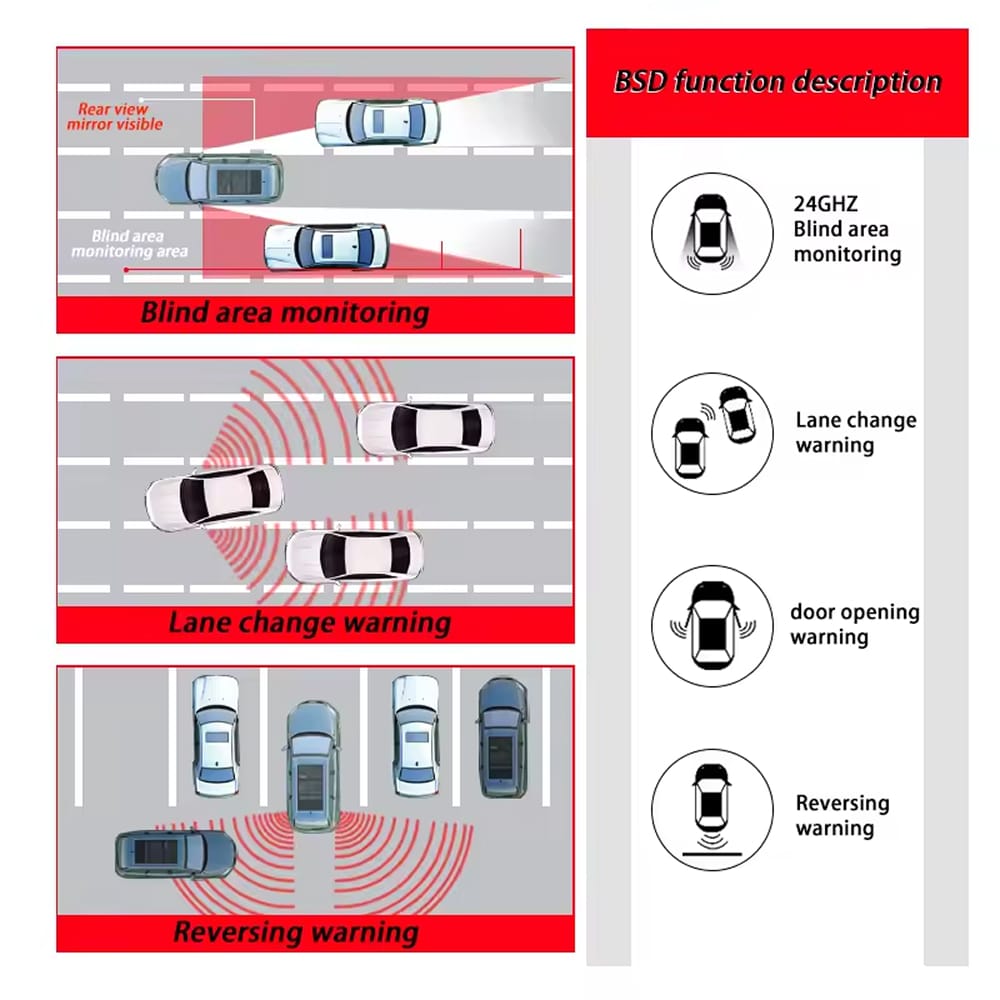 Rear view mirror visible

Blind area monitoring area

Blind area monitoring

Lane change warning

Reversing warning

BSD function description

24GHZ
Blind area monitoring

Lane change warning

door opening warning

Reversing warning