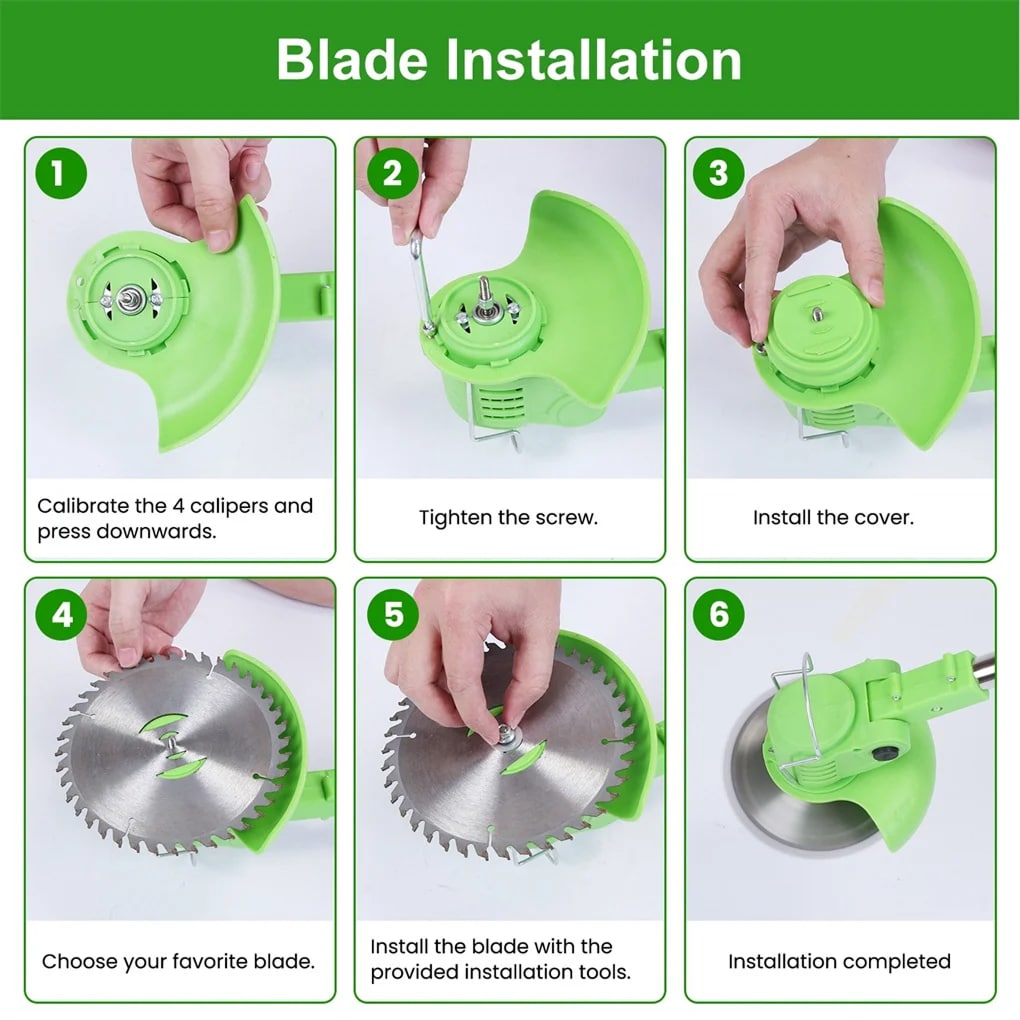 Blade Installation

1
Calibrate the 4 calipers and press downwards.

2
Tighten the screw.

3
Install the cover.

4
Choose your favorite blade.

5
Install the blade with the provided installation tools.

6
Installation completed