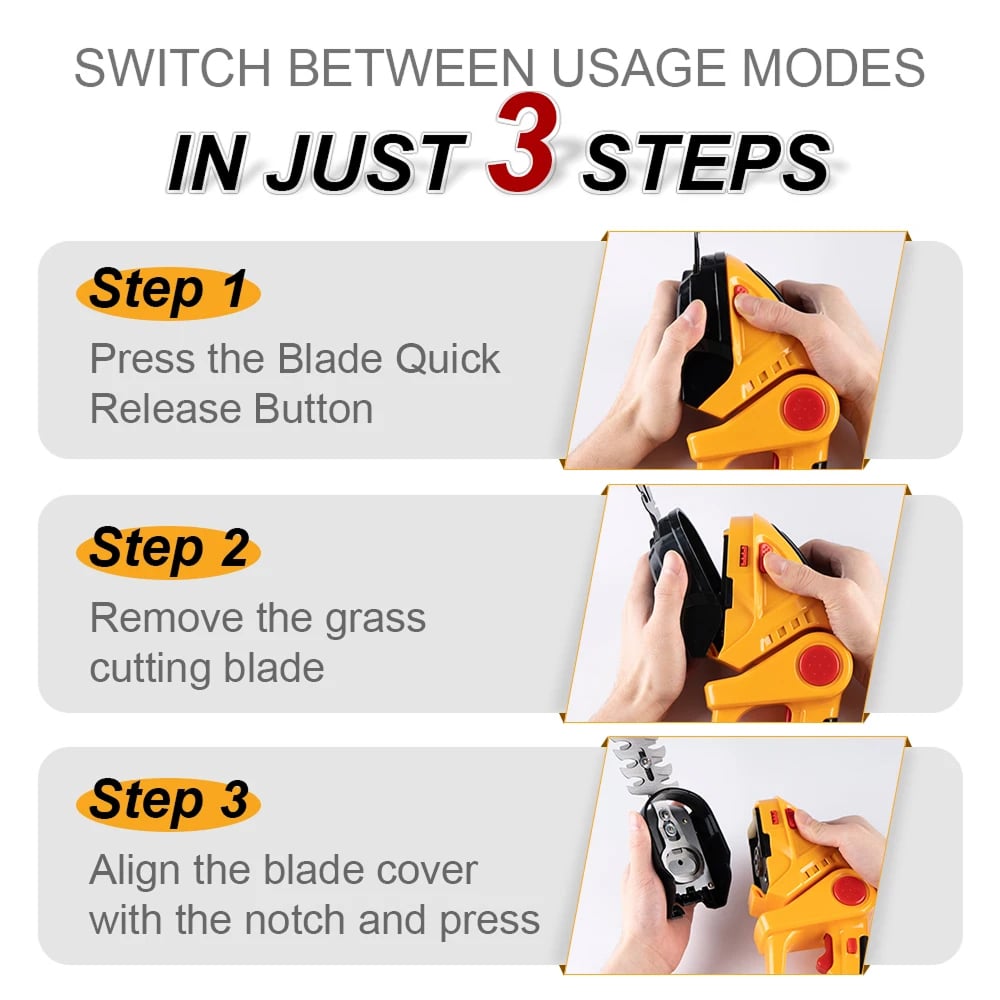 SWITCH BETWEEN USAGE MODES
IN JUST 3 STEPS

Step 1
Press the Blade Quick Release Button

Step 2
Remove the grass cutting blade

Step 3
Align the blade cover with the notch and press