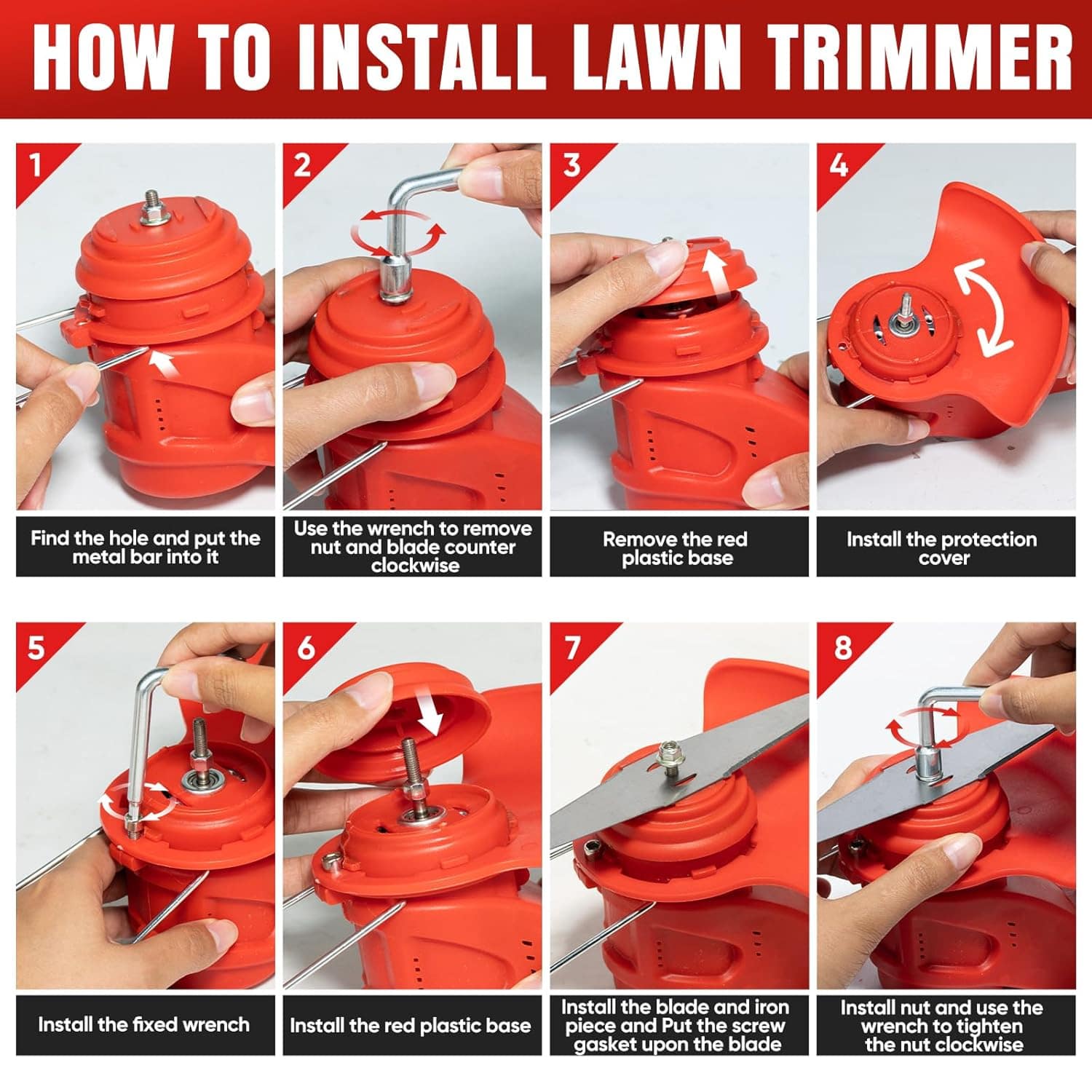 HOW TO INSTALL LAWN TRIMMER

1

Find the hole and put the metal bar into it

2

Use the wrench to remove nut and blade counter clockwise

3

Remove the red plastic base

4

Install the protection cover

5

Install the fixed wrench

6

Install the red plastic base

7

Install the blade and iron piece and Put the screw gasket upon the blade

8

Install nut and use the wrench to tighten the nut clockwise