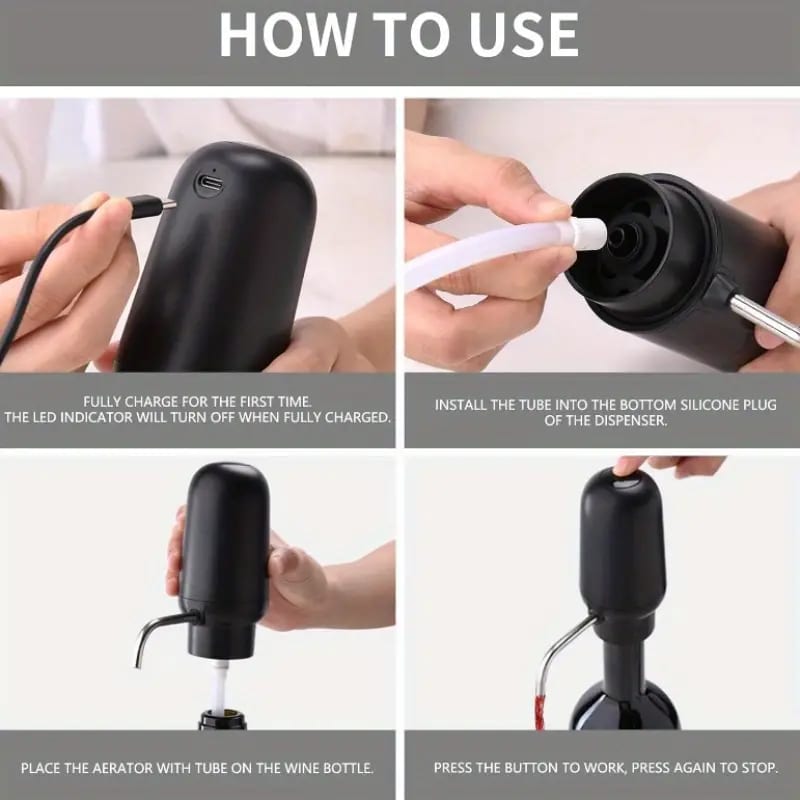 HOW TO USE

FULLY CHARGE FOR THE FIRST TIME.
THE LED INDICATOR WILL TURN OFF WHEN FULLY CHARGED.

INSTALL THE TUBE INTO THE BOTTOM SILICONE PLUG OF THE DISPENSER.

PLACE THE AERATOR WITH TUBE ON THE WINE BOTTLE.

PRESS THE BUTTON TO WORK, PRESS AGAIN TO STOP.