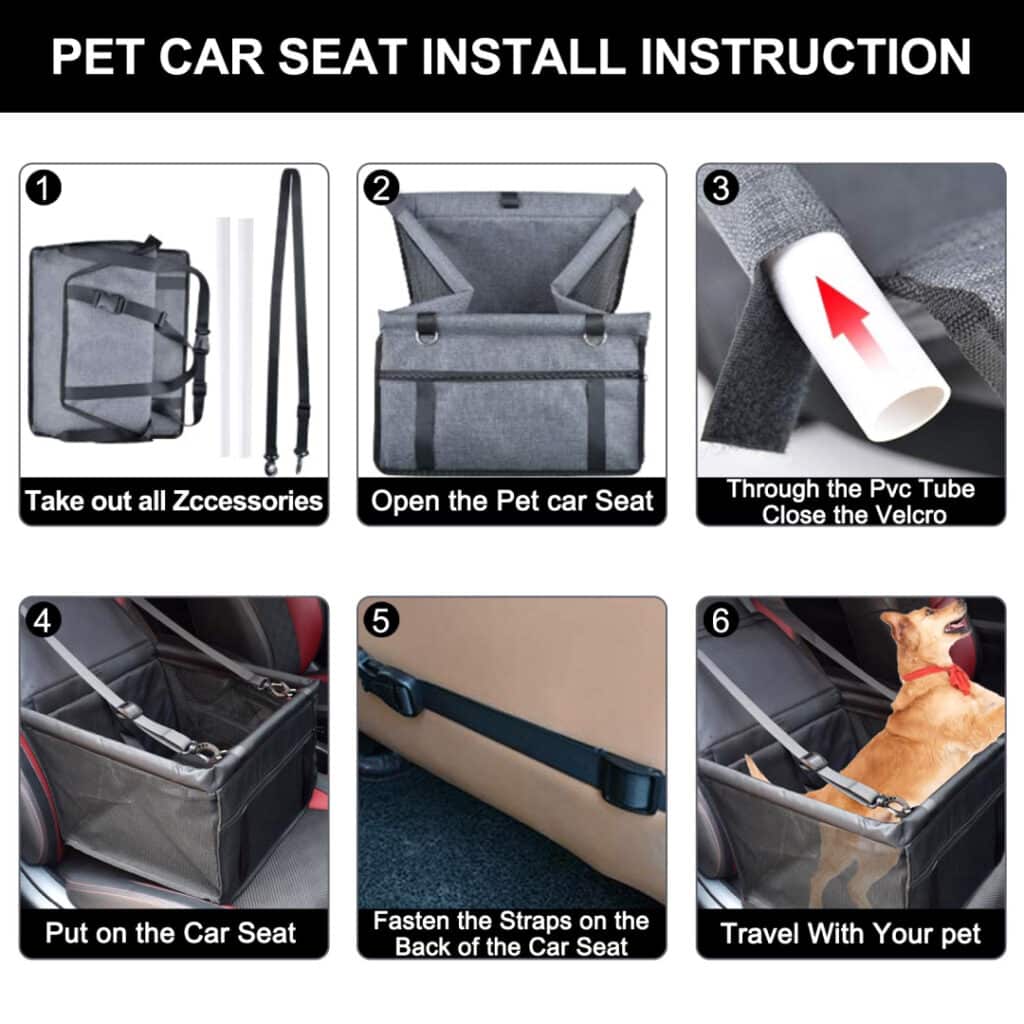 PET CAR SEAT INSTALL INSTRUCTION

1
Take out all Zccessories

2
Open the Pet car Seat

3
Through the Pvc Tube Close the Velcro

4
Put on the Car Seat

5
Fasten the Straps on the Back of the Car Seat

6
Travel With Your pet